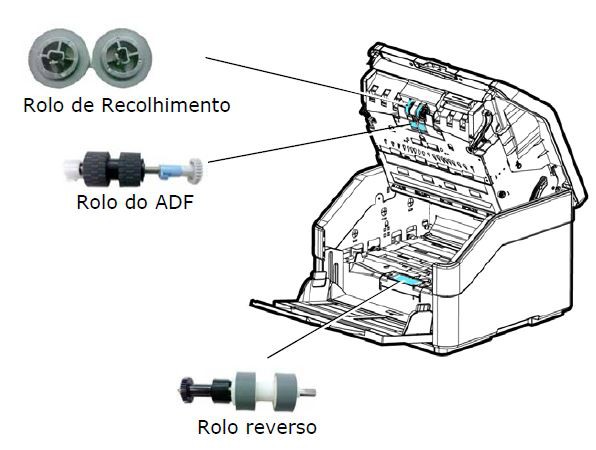 Rolo de Recolhimento

Rolo do ADF

Rolo reverso