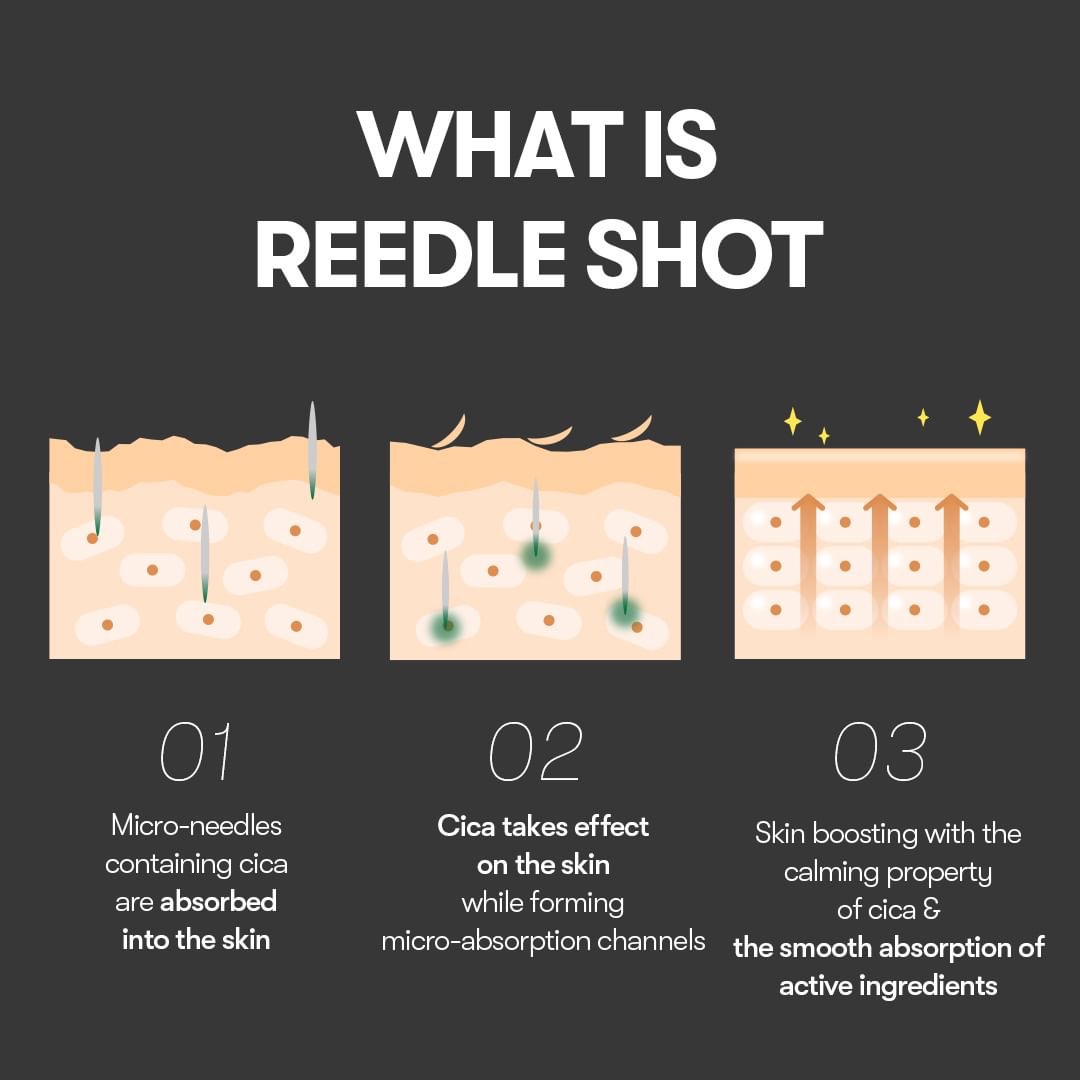 WHAT IS
REEDLE SHOT

01

Micro-needles containing cica are absorbed into the skin

02

Cica takes effect on the skin while forming micro-absorption channels

03

Skin boosting with the calming property of cica & the smooth absorption of active ingredients