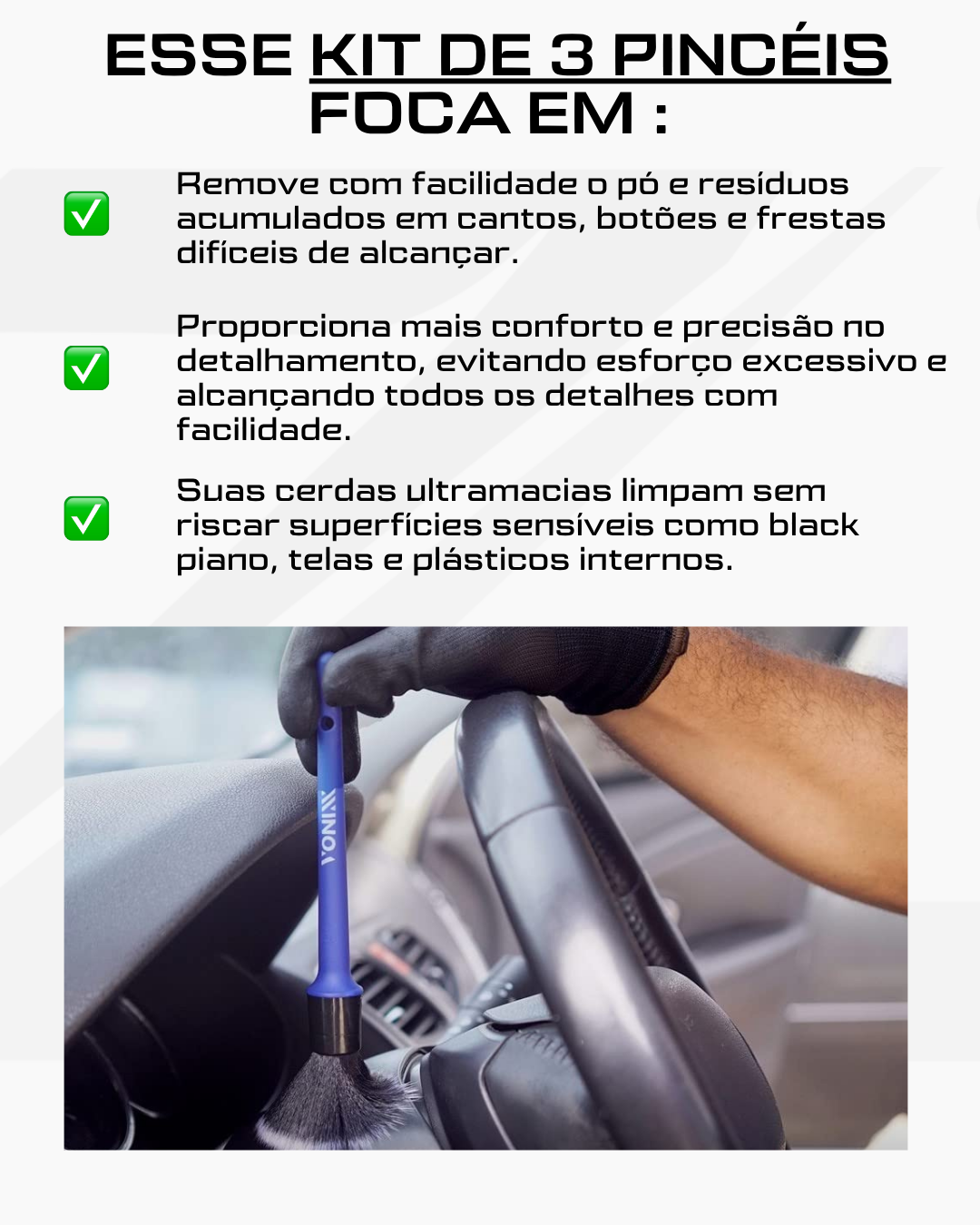 ESSE KIT DE 3 PINCÉIS FOCA EM :

✅ Remove com facilidade o pó e resíduos acumulados em cantos, botões e frestas difíceis de alcançar.

✅ Proporciona mais conforto e precisão no detalhamento, evitando esforço excessivo e alcançando todos os detalhes com facilidade.

✅ Suas cerdas ultramacias limpam sem riscar superfícies sensíveis como black piano, telas e plásticos internos.

VONIXX