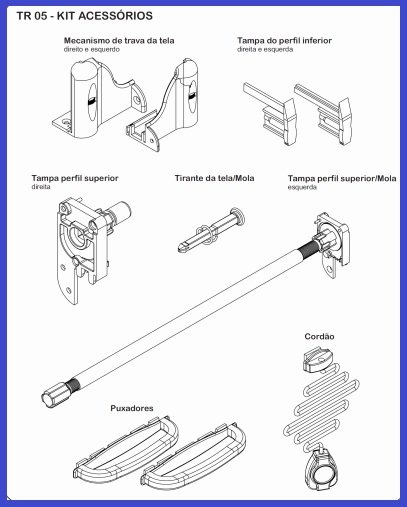 TR 05 - KIT ACESSÓRIOS

Mecanismo de trava da tela
direito e esquerdo

Tampa do perfil inferior
direita e esquerda

Tampa perfil superior
direita

Tirante da tela/Mola

Tampa perfil superior/Mola
esquerda

Cordão

Puxadores