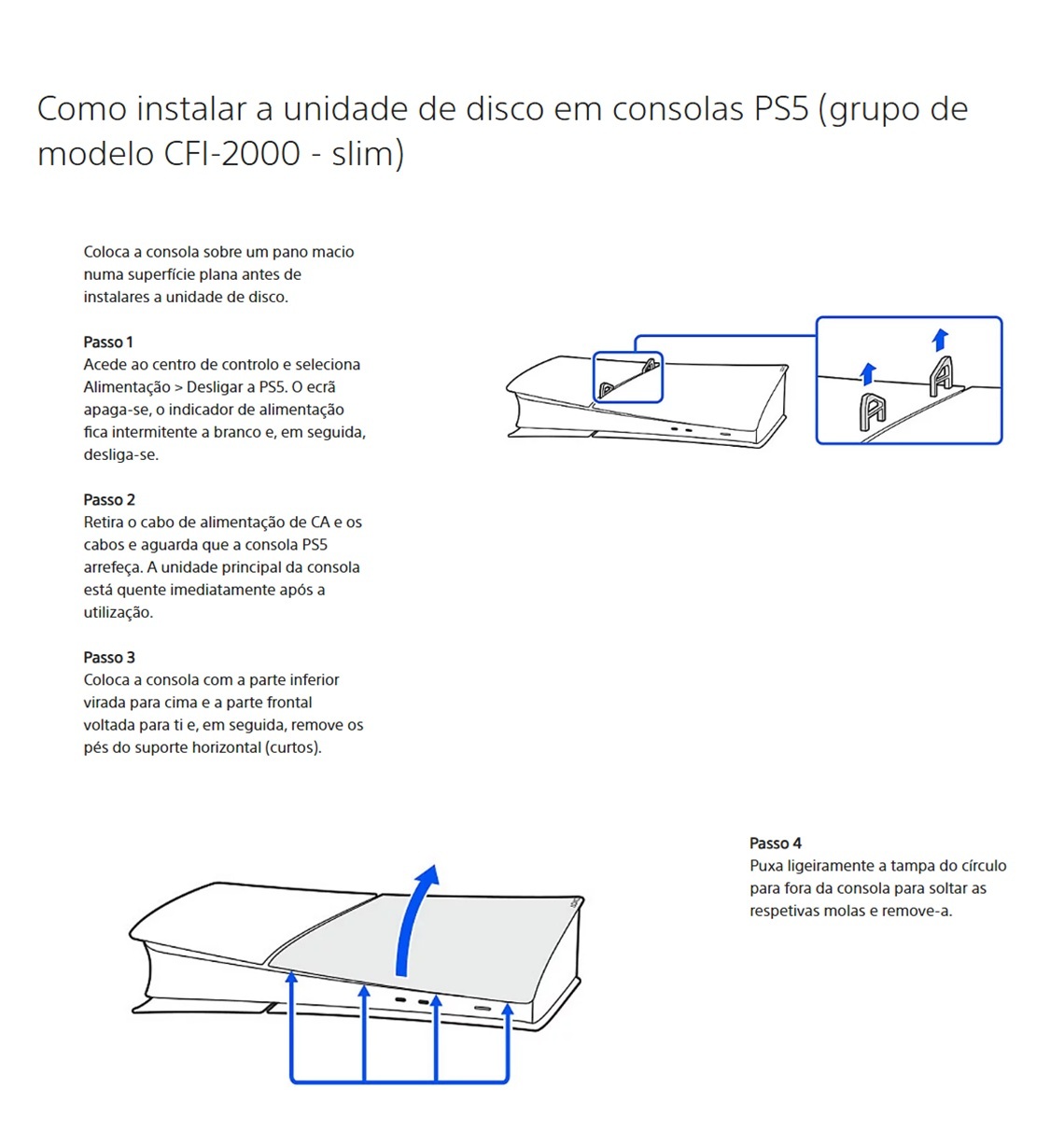 Como instalar a unidade de disco em consolas PS5 (grupo de modelo CFI-2000 - slim)

Coloca a consola sobre um pano macio numa superfície plana antes de instalares a unidade de disco.

Passo 1
Acede ao centro de controlo e seleciona Alimentação > Desligar a PS5. O ecrã apaga-se, o indicador de alimentação fica intermitente a branco e, em seguida, desliga-se.

Passo 2
Retira o cabo de alimentação de CA e os cabos e aguarda que a consola PS5 arrefeça. A unidade principal da consola está quente imediatamente após a utilização.

Passo 3
Coloca a consola com a parte inferior virada para cima e a parte frontal voltada para ti e, em seguida, remove os pés do suporte horizontal (curtos).

Passo 4
Puxa ligeiramente a tampa do círculo para fora da consola para soltar as respetivas molas e remove-a.