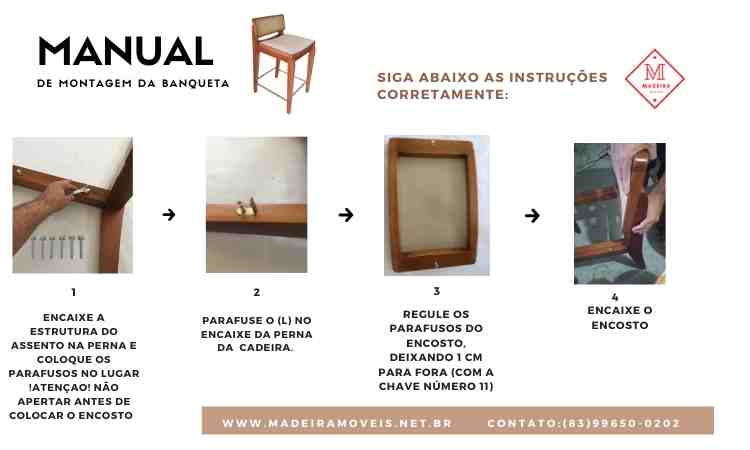 MANUAL
DE MONTAGEM DA BANQUETA

SIGA ABAIXO AS INSTRUÇÕES CORRETAMENTE:

M
MADEIRA

1
ENCAIXE A ESTRUTURA DO ASSENTO NA PERNA E COLOQUE OS PARAFUSOS NO LUGAR !ATENÇAO! NÃO APERTAR ANTES DE COLOCAR O ENCOSTO

2
PARAFUSE O (L) NO ENCAIXE DA PERNA DA CADEIRA.

3
REGULE OS PARAFUSOS DO ENCOSTO, DEIXANDO 1 CM PARA FORA (COM A CHAVE NÚMERO 11)

4
ENCAIXE O ENCOSTO

WWW.MADEIRAMOVEIS.NET.BR CONTATO:(83)99650-0202