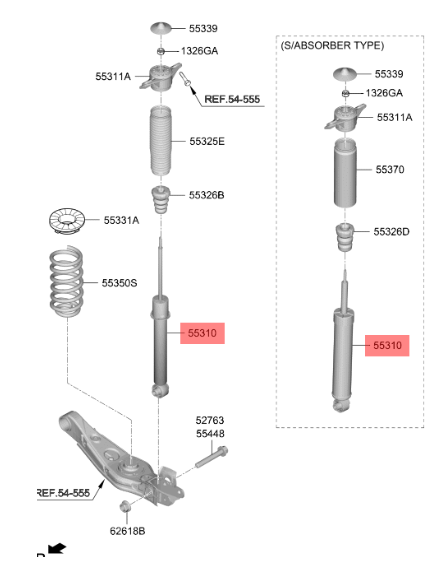 55339
1326GA
55311A
REF.54-555
55325E
55326B
55331A
55350S
55310
52763
55448
REF.54-555
62618B

(S/ABSORBER TYPE)
55339
1326GA
55311A
55370
55326D
55310