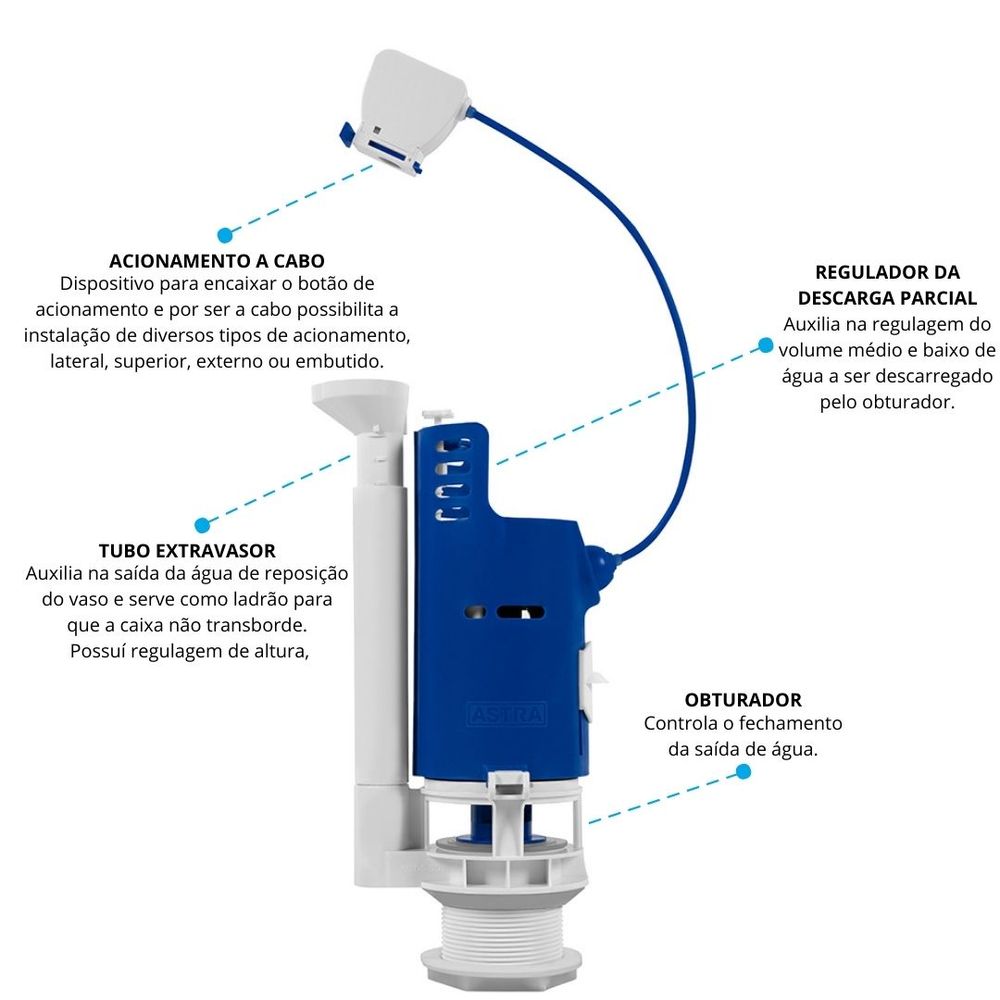 ACIONAMENTO A CABO
Dispositivo para encaixar o botão de acionamento e por ser a cabo possibilita a instalação de diversos tipos de acionamento, lateral, superior, externo ou embutido.

REGULADOR DA DESCARGA PARCIAL
Auxilia na regulagem do volume médio e baixo de água a ser descarregado pelo obturador.

TUBO EXTRAVASOR
Auxilia na saída da água de reposição do vaso e serve como ladrão para que a caixa não transborde. Possuí regulagem de altura,

ASTRA

OBTURADOR
Controla o fechamento da saída de água.