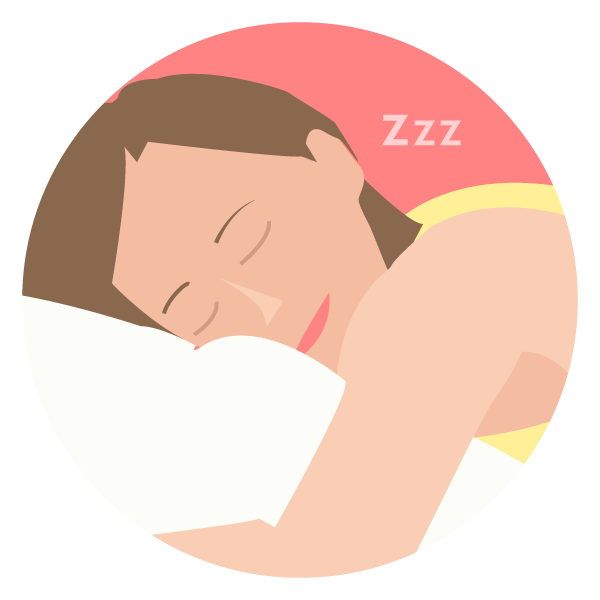 Zzz