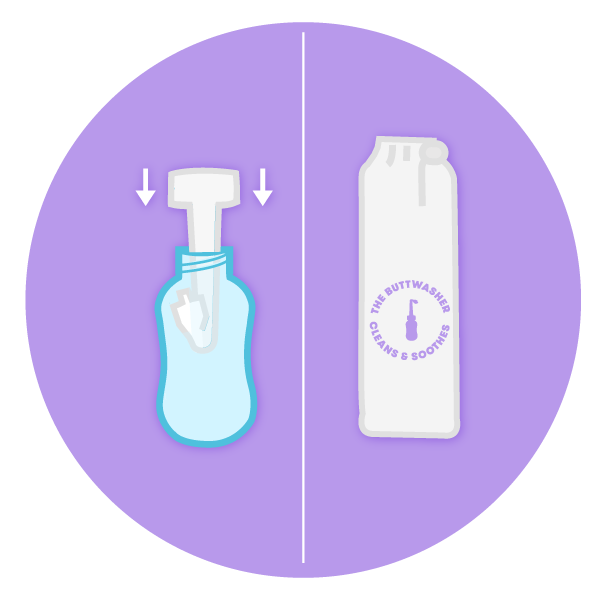 THE BUTTWASHER
CLEANS & SOOTHES