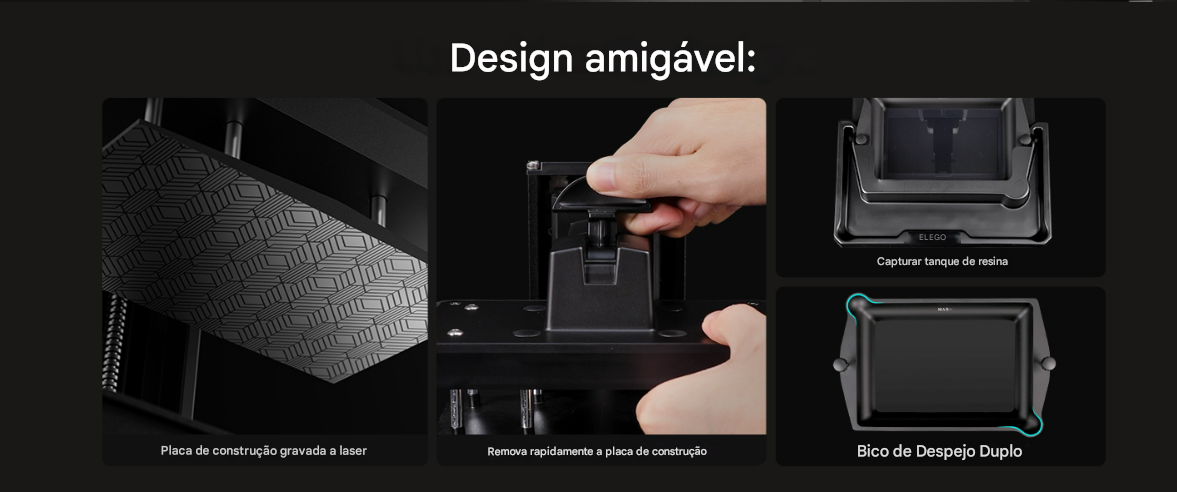 Design amigável:

Placa de construção gravada a laser

Remova rapidamente a placa de construção

ELEGO

Capturar tanque de resina

Bico de Despejo Duplo