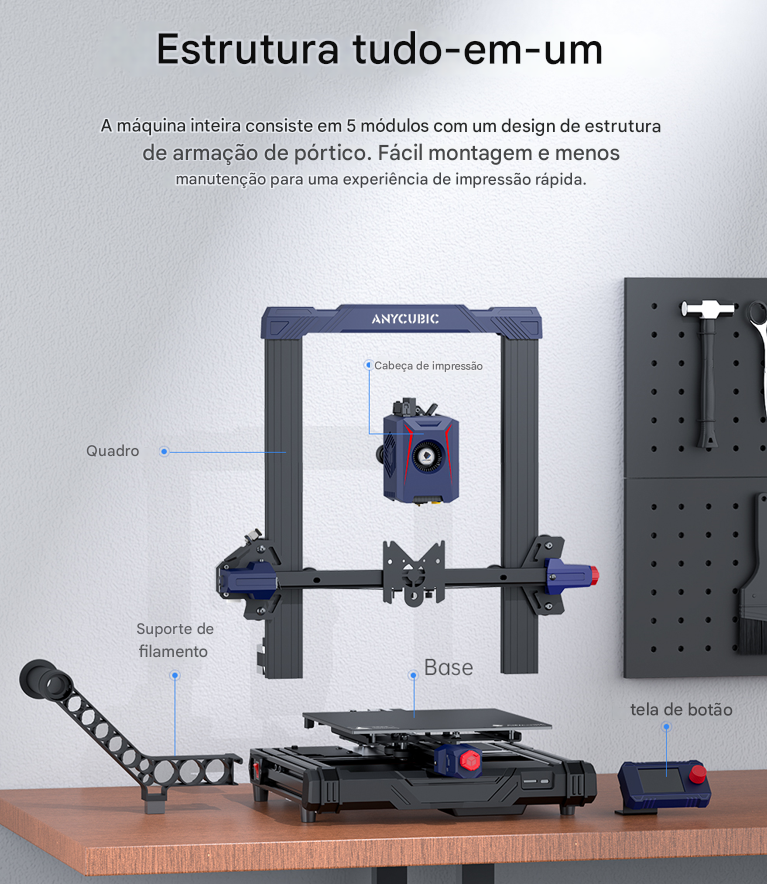 Estrutura tudo-em-um

A máquina inteira consiste em 5 módulos com um design de estrutura de armação de pórtico. Fácil montagem e menos manutenção para uma experiência de impressão rápida.

ANYCUBIC

Cabeça de impressão

Quadro

Suporte de filamento

Base

tela de botão