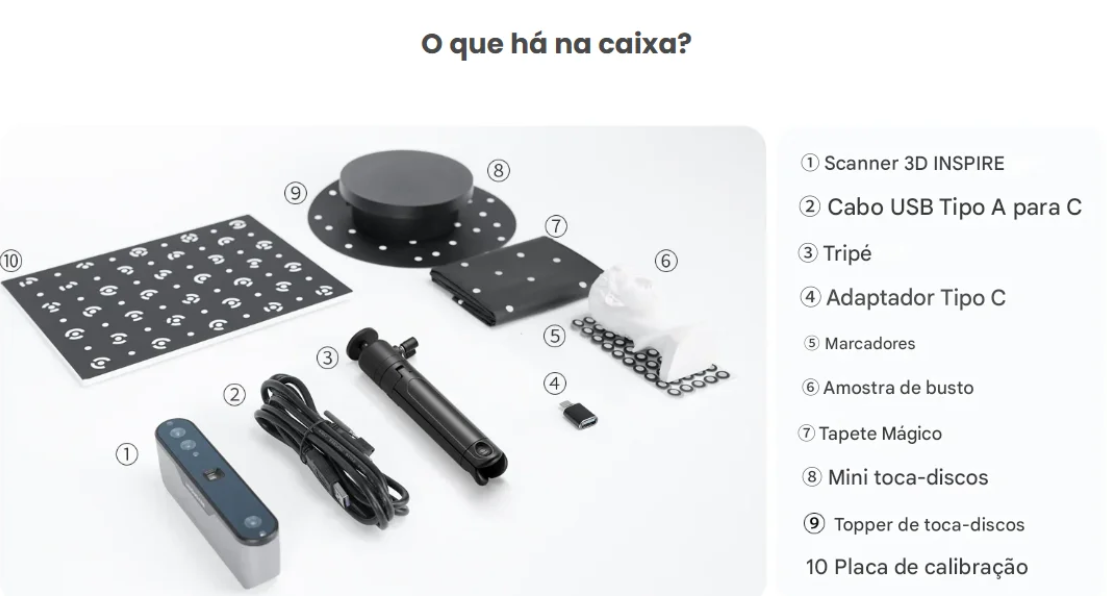 O que há na caixa?

⑩ ⑨ ⑧ ⑦ ⑥ ⑤ ④ ③ ② ①

① Scanner 3D INSPIRE
② Cabo USB Tipo A para C
③ Tripé
④ Adaptador Tipo C
⑤ Marcadores
⑥ Amostra de busto
⑦ Tapete Mágico
⑧ Mini toca-discos
⑨ Topper de toca-discos
10 Placa de calibração