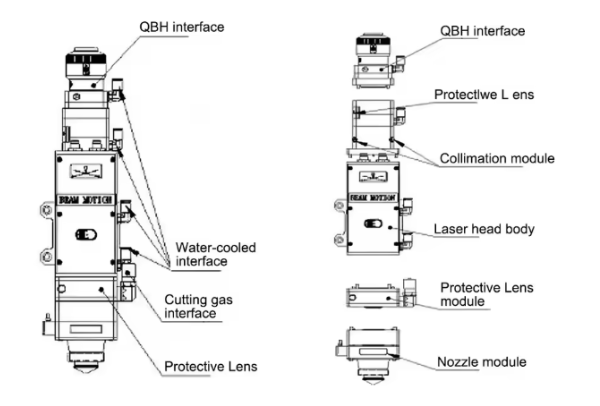 QBH interface

BEAM MOTION

Water-cooled interface

Cutting gas interface

Protective Lens

QBH interface

Protectlwe L ens

Collimation module

BEAM MOTION

Laser head body

Protective Lens module

Nozzle module