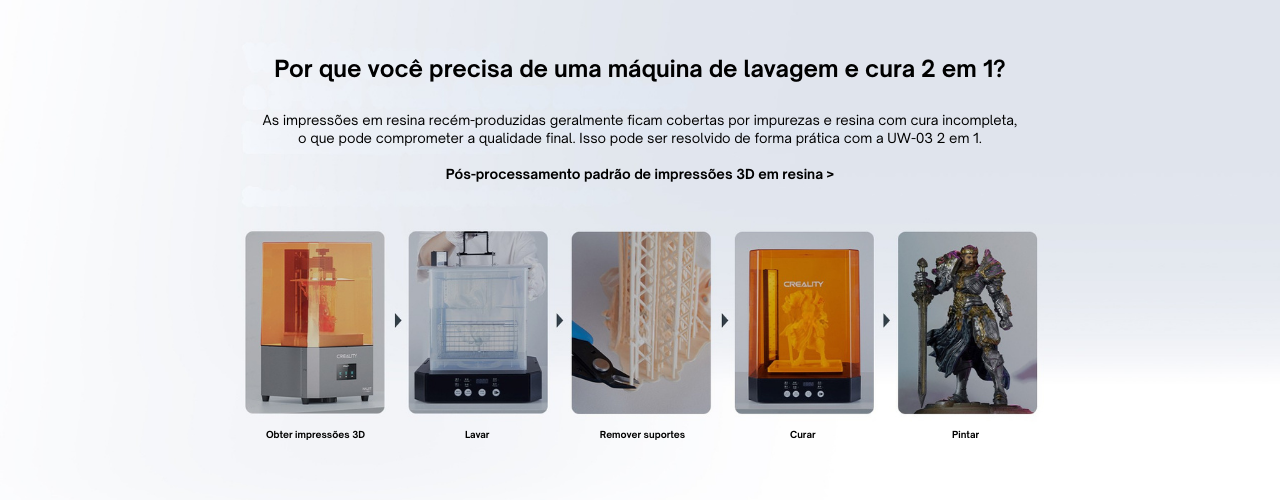 Por que você precisa de uma máquina de lavagem e cura 2 em 1?

As impressões em resina recém-produzidas geralmente ficam cobertas por impurezas e resina com cura incompleta, o que pode comprometer a qualidade final. Isso pode ser resolvido de forma prática com a UW-03 2 em 1.

Pós-processamento padrão de impressões 3D em resina >

CREALITY

CREALITY

Obter impressões 3D

Lavar

Remover suportes

Curar

Pintar