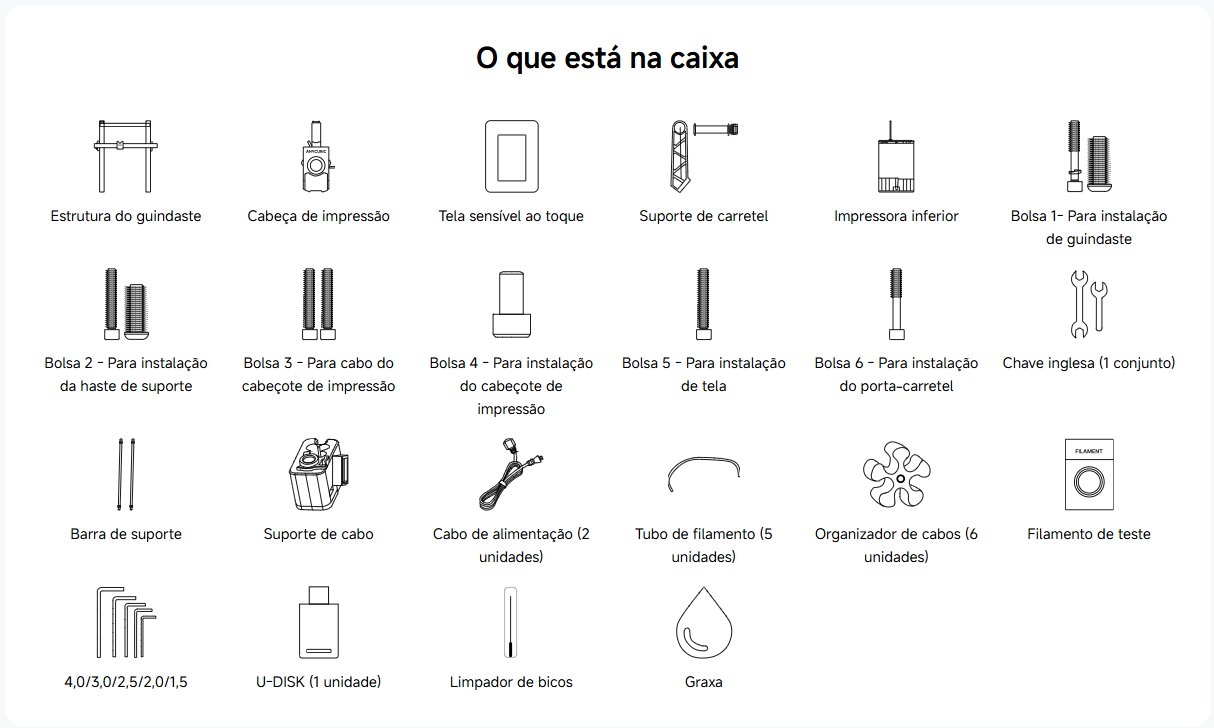 O que está na caixa

ANYCUBIC

Estrutura do guindaste

Cabeça de impressão

Tela sensível ao toque

Suporte de carretel

Impressora inferior

Bolsa 1- Para instalação de guindaste

Bolsa 2 - Para instalação da haste de suporte

Bolsa 3 - Para cabo do cabeçote de impressão

Bolsa 4 - Para instalação do cabeçote de impressão

Bolsa 5 - Para instalação de tela

Bolsa 6 - Para instalação do porta-carretel

Chave inglesa (1 conjunto)

Barra de suporte

Suporte de cabo

Cabo de alimentação (2 unidades)

Tubo de filamento (5 unidades)

Organizador de cabos (6 unidades)

FILAMENT

Filamento de teste

4,0/3,0/2,5/2,0/1,5

U-DISK (1 unidade)

Limpador de bicos

Graxa