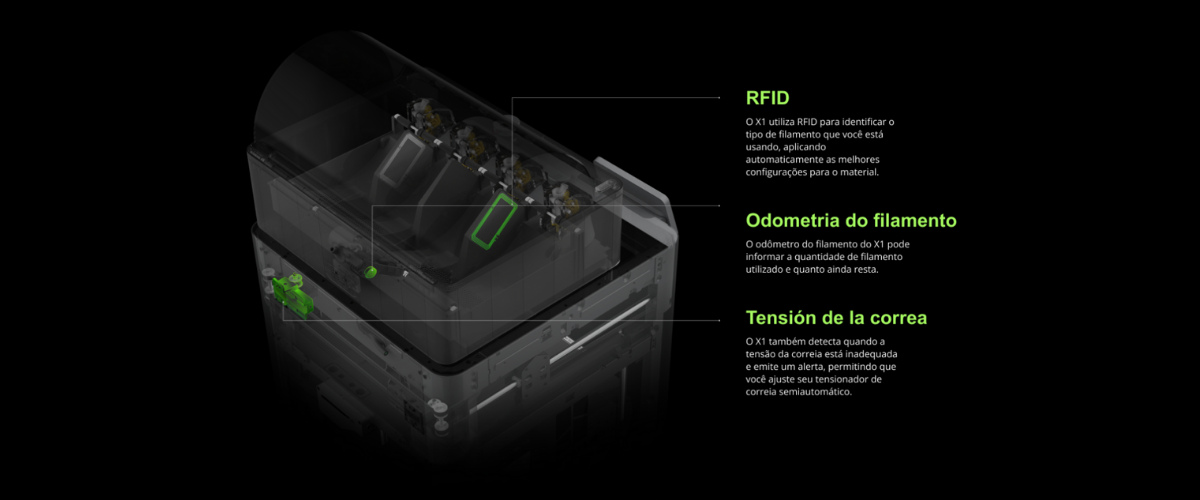 RFID

O X1 utiliza RFID para identificar o tipo de filamento que você está usando, aplicando automaticamente as melhores configurações para o material.

Odometria do filamento

O odômetro do filamento do X1 pode informar a quantidade de filamento utilizado e quanto ainda resta.

Tensión de la correa

O X1 também detecta quando a tensão da correia está inadequada e emite um alerta, permitindo que você ajuste seu tensionador de correia semiautomático.