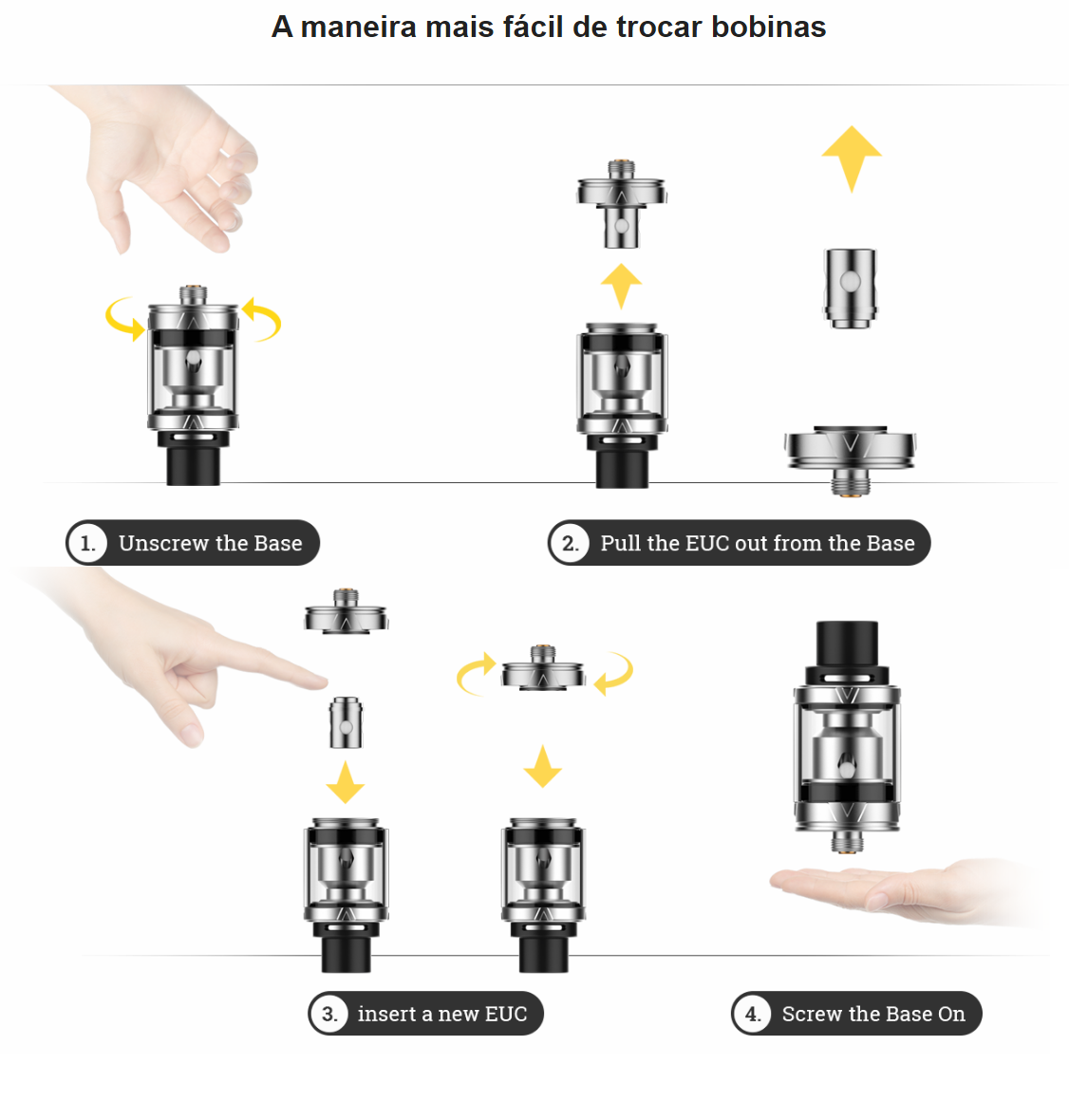 A maneira mais fácil de trocar bobinas

1. Unscrew the Base

2. Pull the EUC out from the Base

3. insert a new EUC

4. Screw the Base On