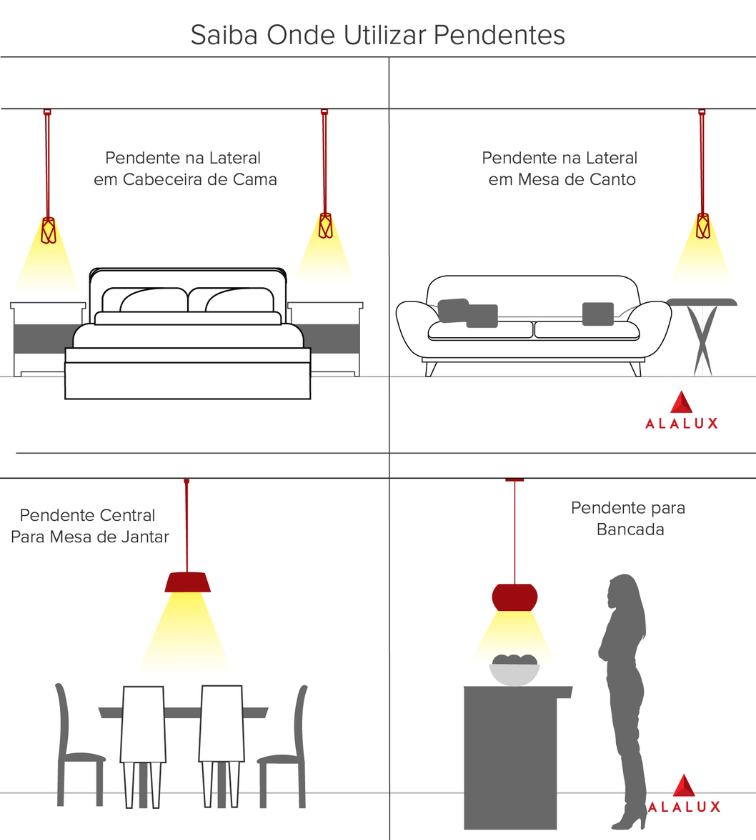 Saiba Onde Utilizar Pendentes

Pendente na Lateral
em Cabeceira de Cama

Pendente na Lateral
em Mesa de Canto

ALALUX

Pendente Central
Para Mesa de Jantar

Pendente para
Bancada

ALALUX