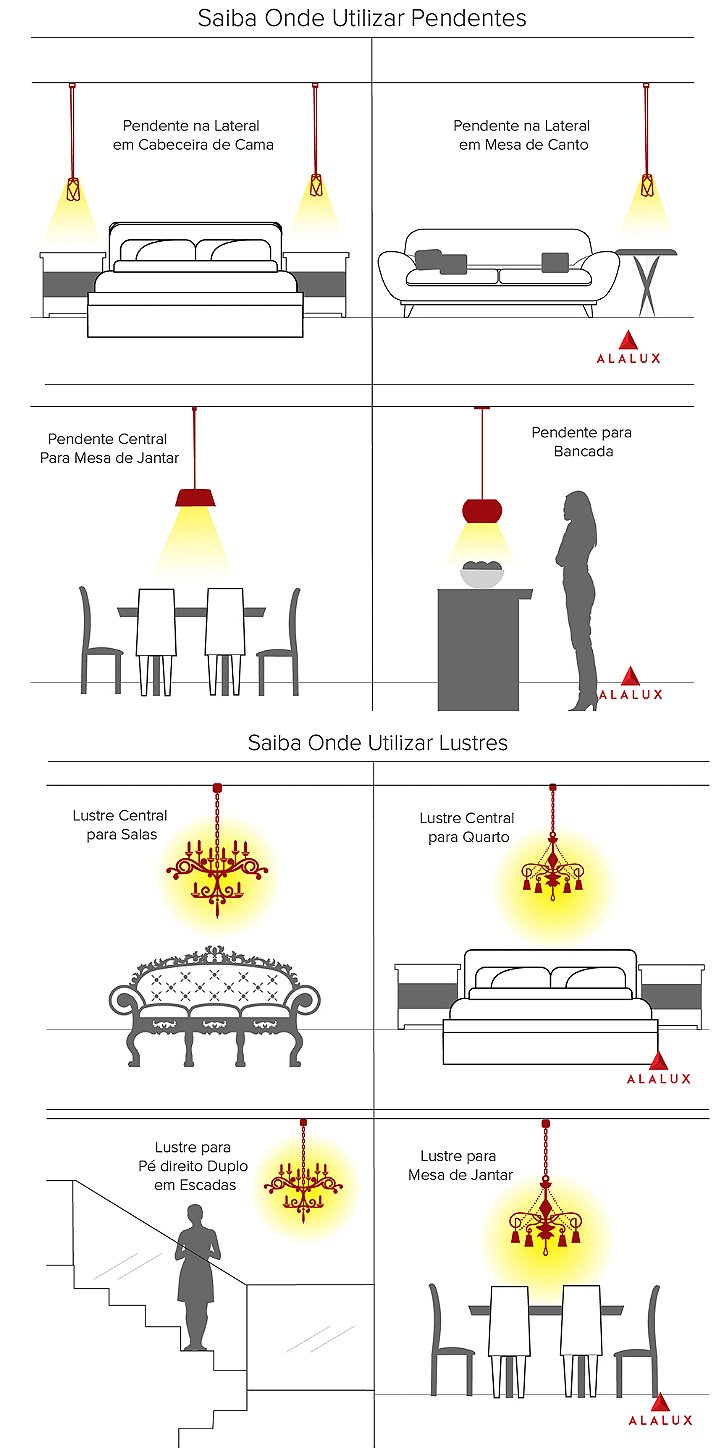 Saiba Onde Utilizar Pendentes

Pendente na Lateral em Cabeceira de Cama

Pendente na Lateral em Mesa de Canto

ALALUX

Pendente Central Para Mesa de Jantar

Pendente para Bancada

ALALUX

Saiba Onde Utilizar Lustres

Lustre Central para Salas

Lustre Central para Quarto

ALALUX

Lustre para Pé direito Duplo em Escadas

Lustre para Mesa de Jantar

ALALUX