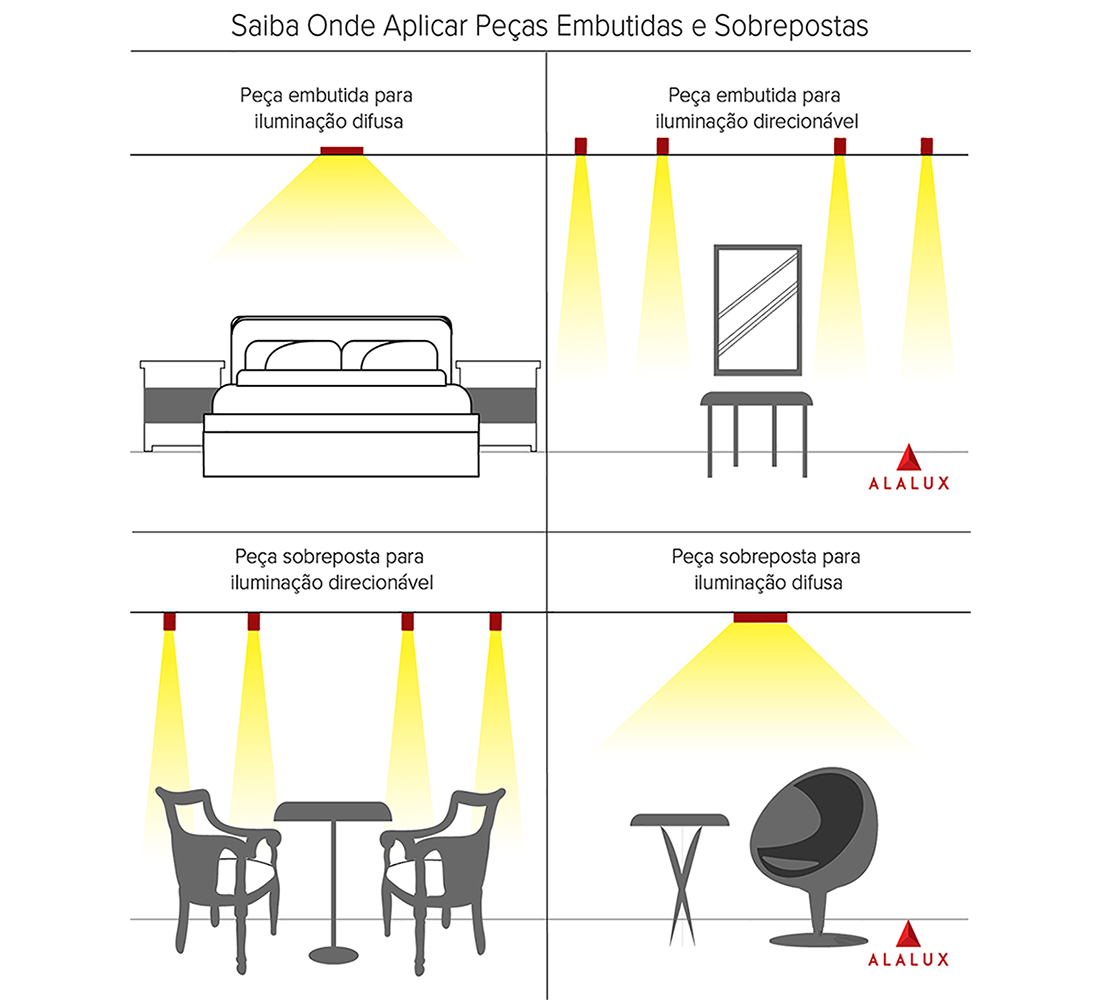 Saiba Onde Aplicar Peças Embutidas e Sobrepostas

Peça embutida para iluminação difusa

Peça embutida para iluminação direcionável

ALALUX

Peça sobreposta para iluminação direcionável

Peça sobreposta para iluminação difusa

ALALUX