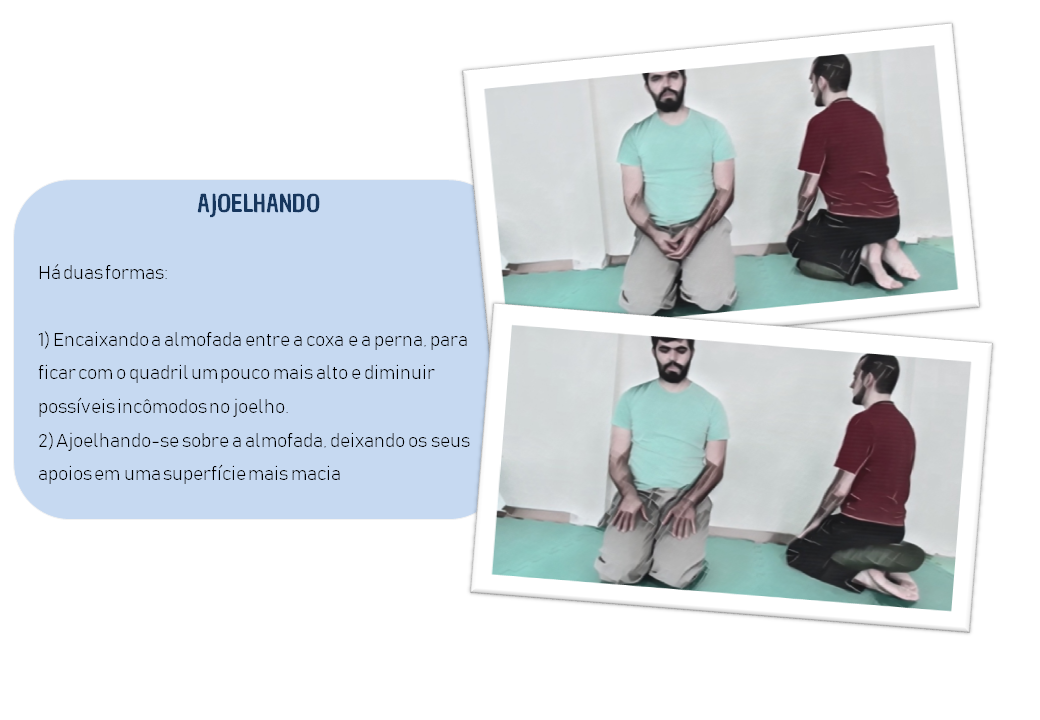 AJOELHANDO

Há duas formas:

1) Encaixando a almofada entre a coxa e a perna, para ficar com o quadril um pouco mais alto e diminuir possíveis incômodos no joelho.
2) Ajoelhando-se sobre a almofada, deixando os seus apoios em uma superfície mais macia