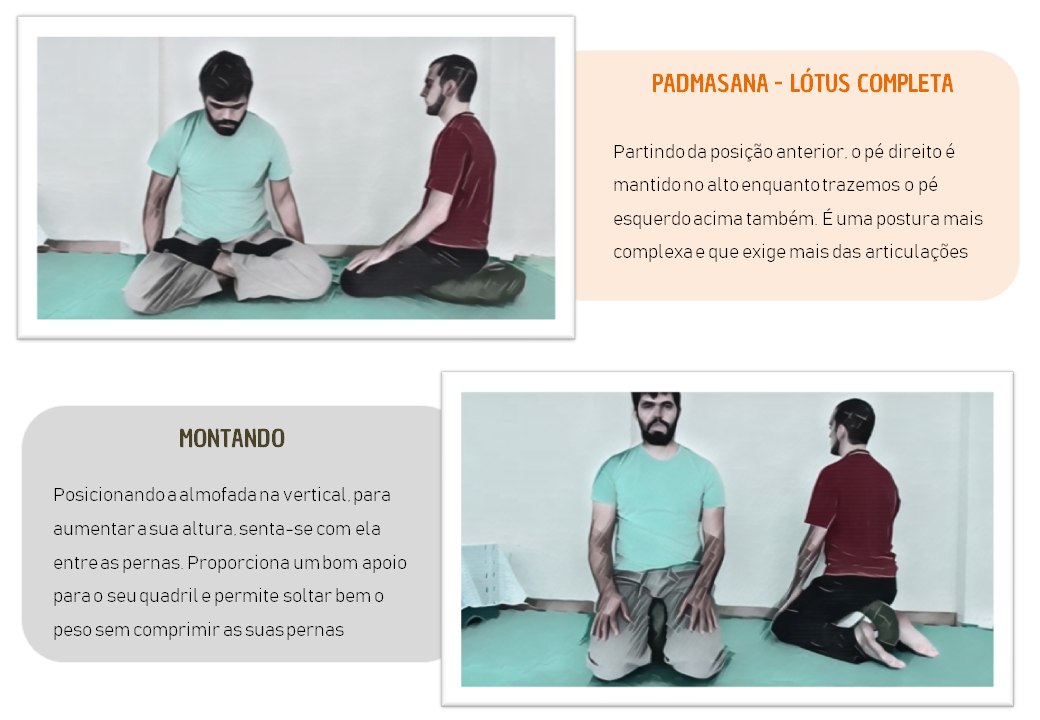 PADMASANA - LÓTUS COMPLETA

Partindo da posição anterior, o pé direito é mantido no alto enquanto trazemos o pé esquerdo acima também. É uma postura mais complexa e que exige mais das articulações

MONTANDO

Posicionando a almofada na vertical, para aumentar a sua altura, senta-se com ela entre as pernas. Proporciona um bom apoio para o seu quadril e permite soltar bem o peso sem comprimir as suas pernas