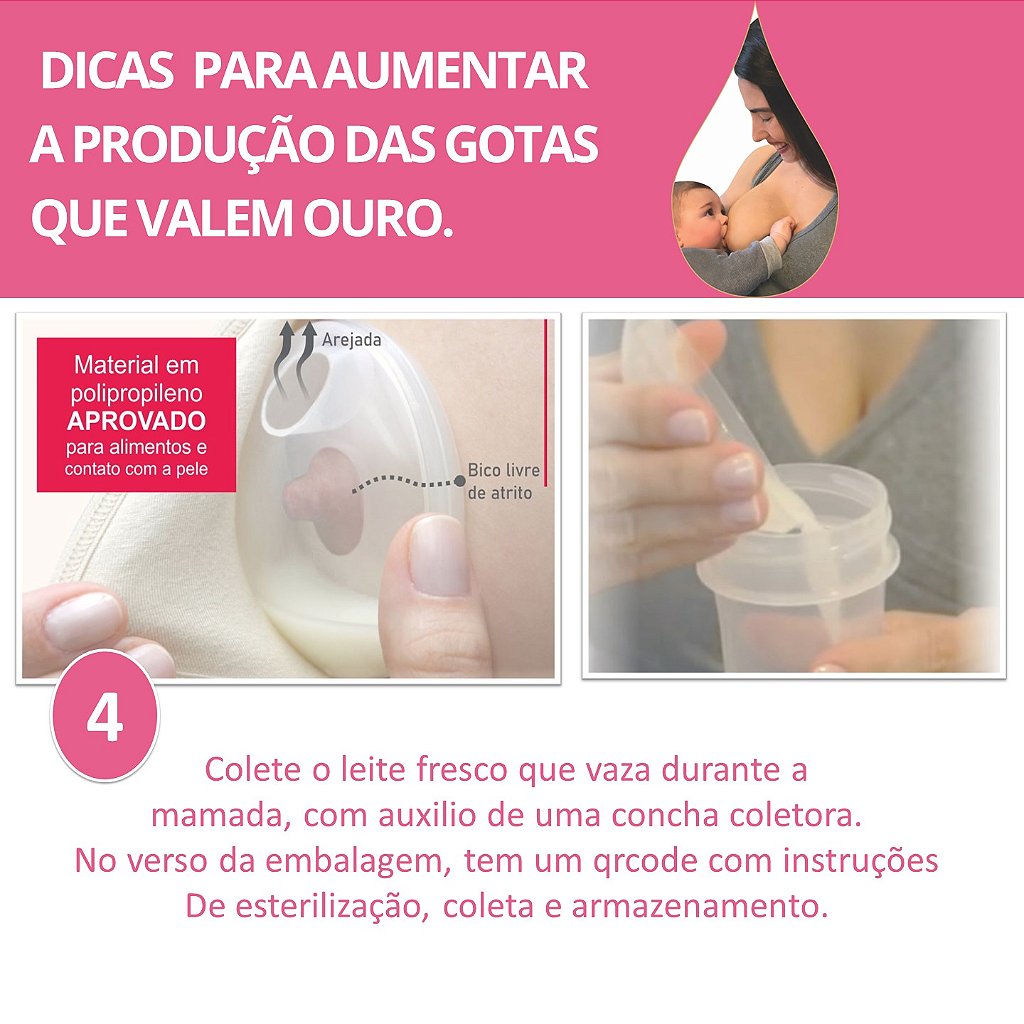 DICAS PARA AUMENTAR A PRODUÇÃO DAS GOTAS QUE VALEM OURO.

Material em polipropileno APROVADO para alimentos e contato com a pele

Arejada

Bico livre de atrito

4

Colete o leite fresco que vaza durante a mamada, com auxilio de uma concha coletora.
No verso da embalagem, tem um qrcode com instruções
De esterilização, coleta e armazenamento.