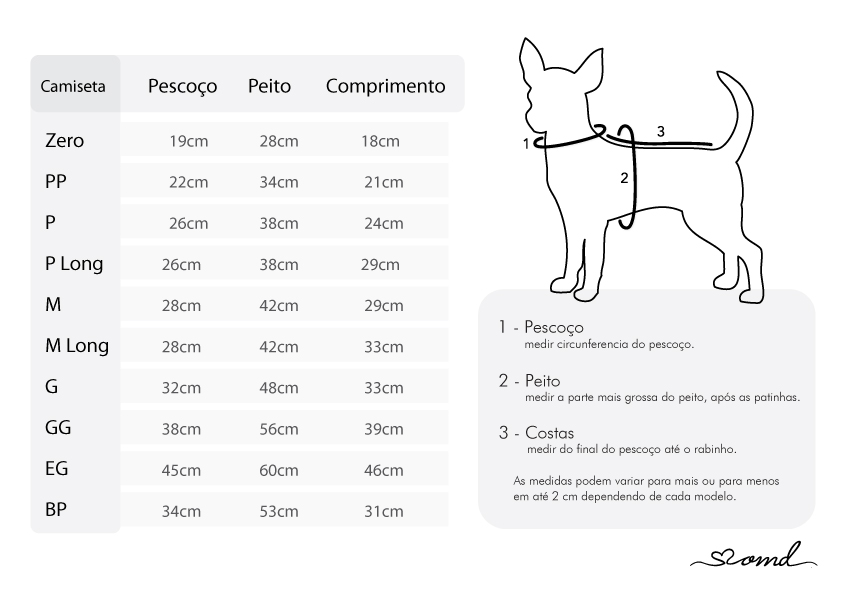 | Camiseta | Pescoço | Peito | Comprimento |
|---|---|---|---|
| Zero | 19cm | 28cm | 18cm |
| PP | 22cm | 34cm | 21cm |
| P | 26cm | 38cm | 24cm |
| P Long | 26cm | 38cm | 29cm |
| M | 28cm | 42cm | 29cm |
| M Long | 28cm | 42cm | 33cm |
| G | 32cm | 48cm | 33cm |
| GG | 38cm | 56cm | 39cm |
| EG | 45cm | 60cm | 46cm |
| BP | 34cm | 53cm | 31cm |

1
2
3

1 - Pescoço
medir circunferencia do pescoço.

2 - Peito
medir a parte mais grossa do peito, após as patinhas.

3 - Costas
medir do final do pescoço até o rabinho.

As medidas podem variar para mais ou para menos em até 2 cm dependendo de cada modelo.

omd