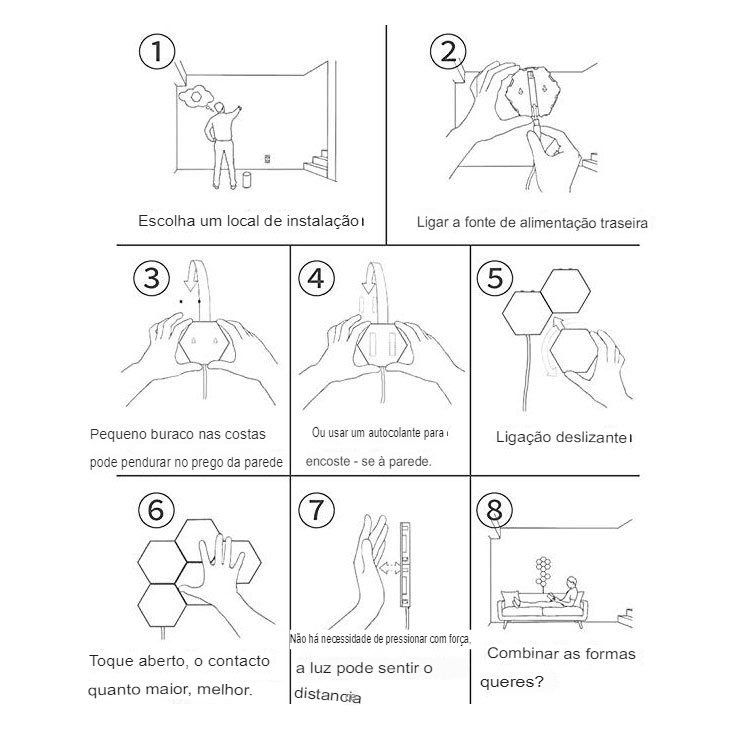 1

Escolha um local de instalação

2

Ligar a fonte de alimentação traseira

3

Pequeno buraco nas costas pode pendurar no prego da parede

4

Ou usar um autocolante para encoste - se à parede.

5

Ligação deslizante

6

Toque aberto, o contacto quanto maior, melhor.

7

Não há necessidade de pressionar com força, a luz pode sentir o distancia

8

Combinar as formas queres?