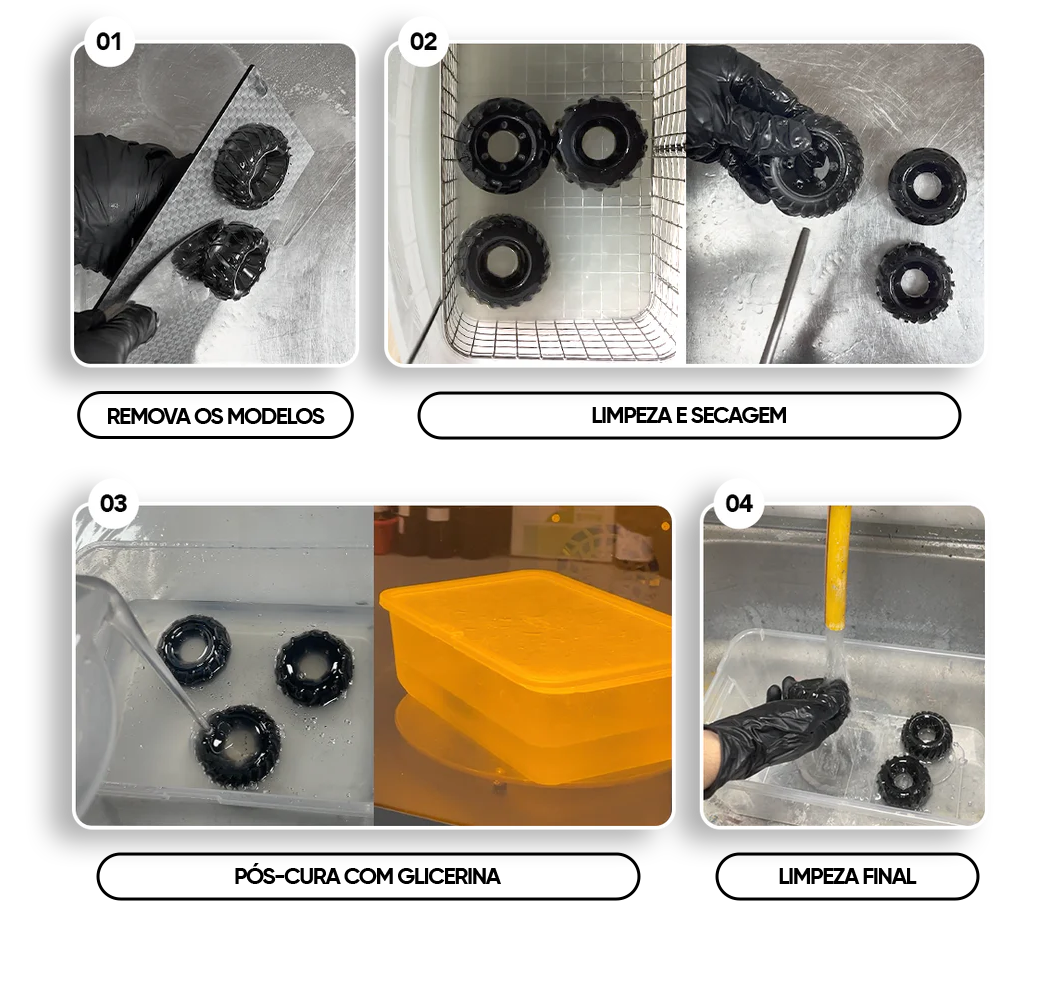 01

REMOVA OS MODELOS

02

LIMPEZA E SECAGEM

03

PÓS-CURA COM GLICERINA

04

LIMPEZA FINAL