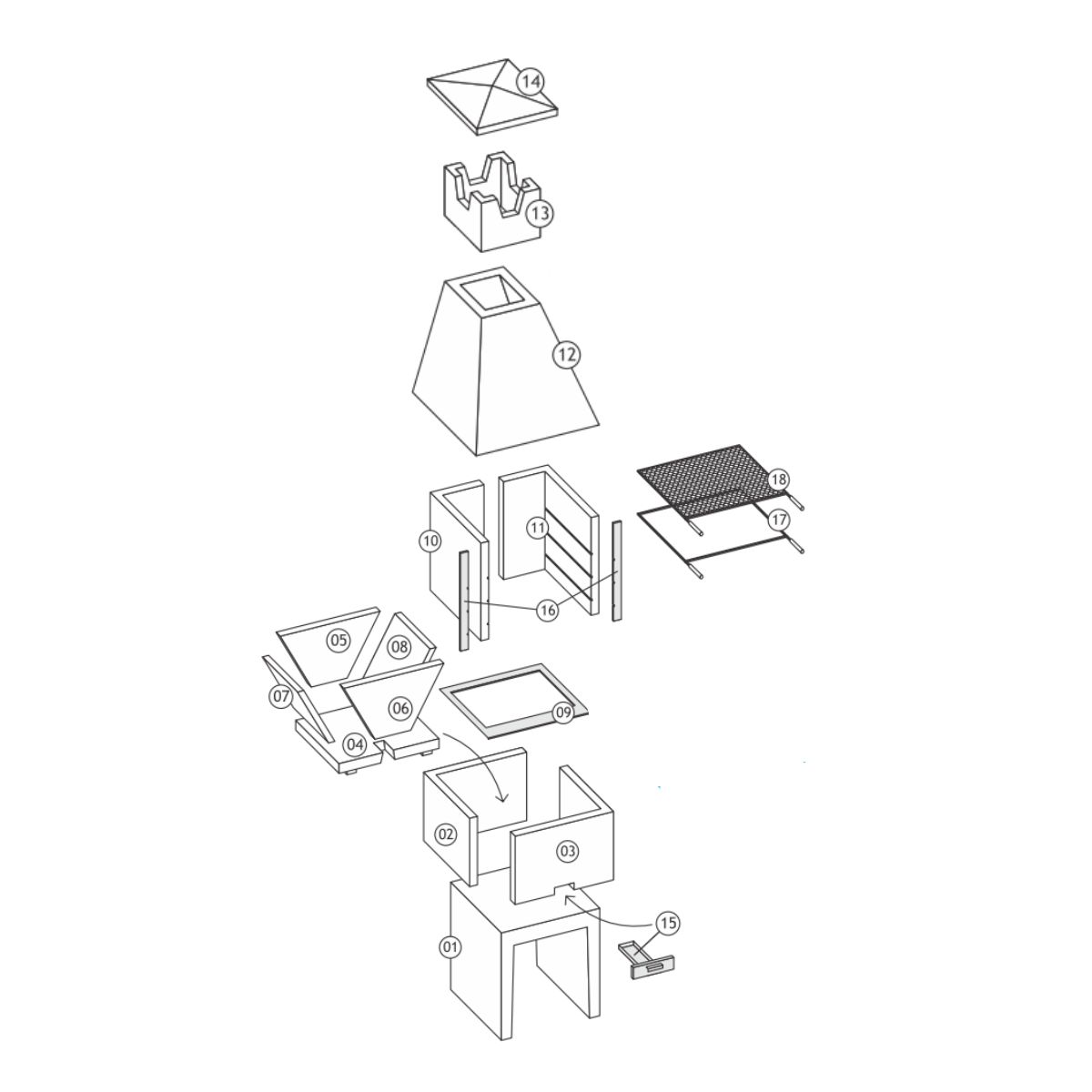 14
13
12
18
17
10
11
16
05
08
07
06
09
04
02
03
15
01