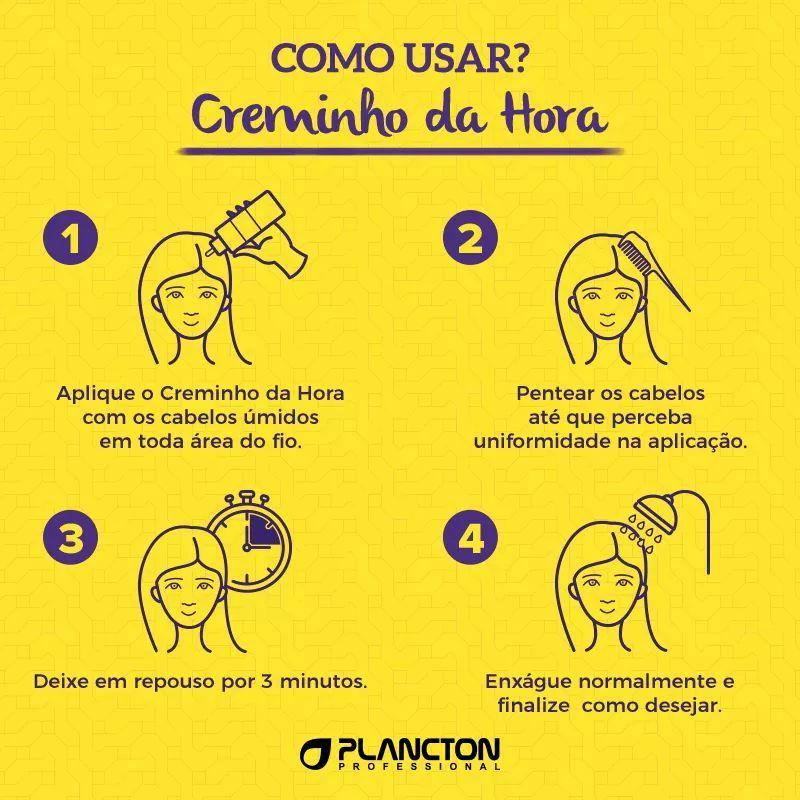 COMO USAR?
Creminho da Hora

1

Aplique o Creminho da Hora com os cabelos úmidos em toda área do fio.

2

Pentear os cabelos até que perceba uniformidade na aplicação.

3

Deixe em repouso por 3 minutos.

4

Enxágue normalmente e finalize como desejar.

PLANCTON
PROFESSIONAL