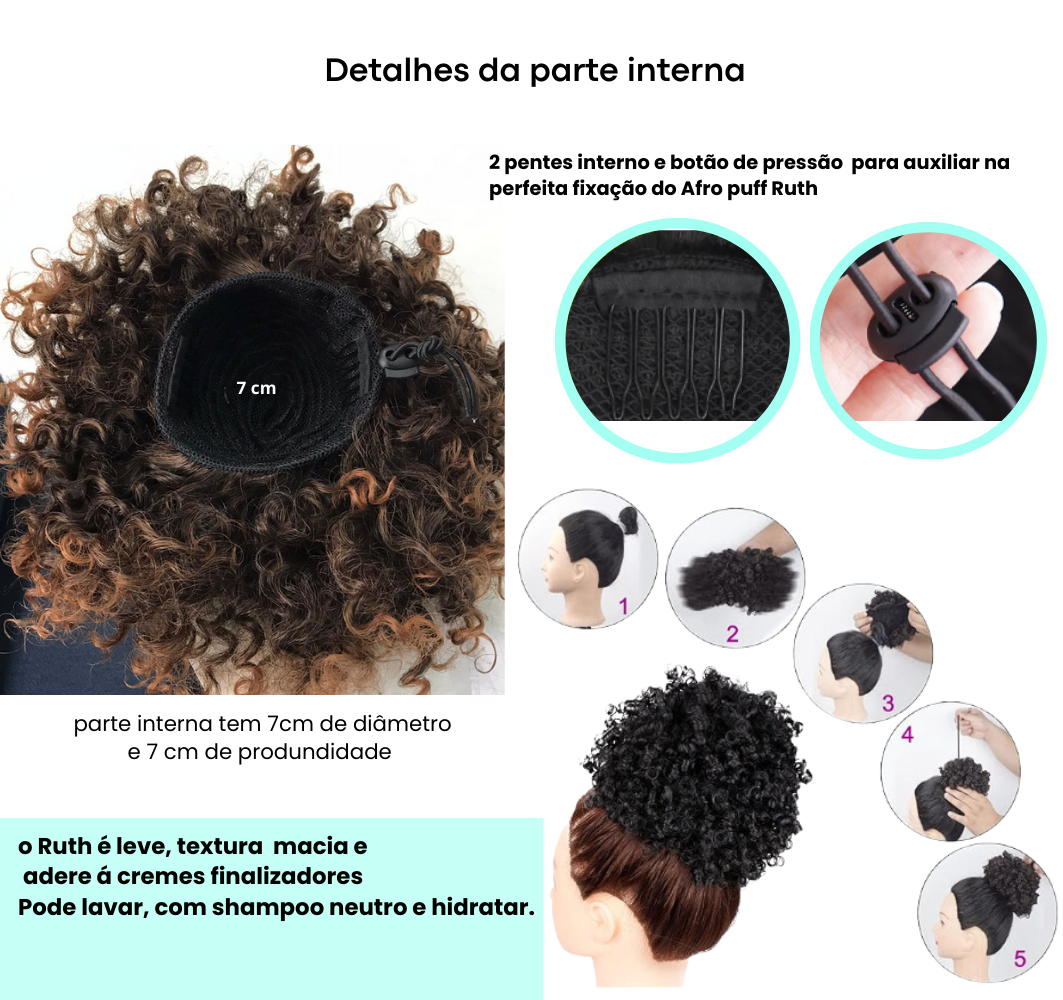 Detalhes da parte interna

2 pentes interno e botão de pressão para auxiliar na perfeita fixação do Afro puff Ruth

7 cm

1

2

3

4

5

parte interna tem 7cm de diâmetro e 7 cm de produndidade

o Ruth é leve, textura macia e adere á cremes finalizadores
Pode lavar, com shampoo neutro e hidratar.