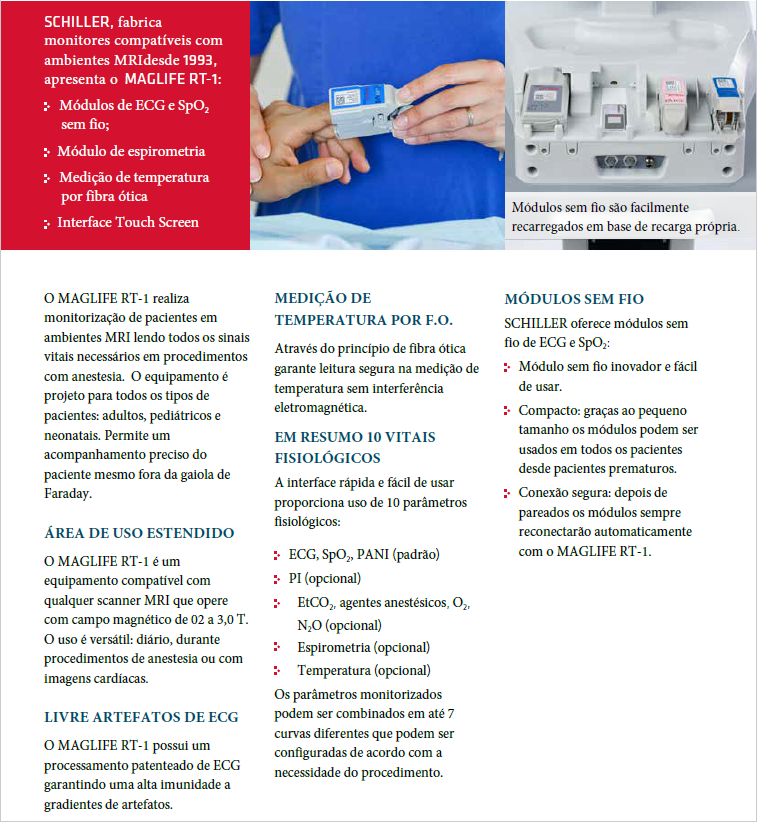 SCHILLER, fabrica monitores compatíveis com ambientes MRIdesde 1993, apresenta o MAGLIFE RT-1:

Módulos de ECG e $SpO_2$ sem fio;

Módulo de espirometria

Medição de temperatura por fibra ótica

Interface Touch Screen

Módulos sem fio são facilmente recarregados em base de recarga própria.

O MAGLIFE RT-1 realiza monitorização de pacientes em ambientes MRI lendo todos os sinais vitais necessários em procedimentos com anestesia. O equipamento é projeto para todos os tipos de pacientes: adultos, pediátricos e neonatais. Permite um acompanhamento preciso do paciente mesmo fora da gaiola de Faraday.

ÁREA DE USO ESTENDIDO

O MAGLIFE RT-1 é um equipamento compatível com qualquer scanner MRI que opere com campo magnético de 02 a 3,0 T. O uso é versátil: diário, durante procedimentos de anestesia ou com imagens cardíacas.

LIVRE ARTEFATOS DE ECG

O MAGLIFE RT-1 possui um processamento patenteado de ECG garantindo uma alta imunidade a gradientes de artefatos.

MEDIÇÃO DE TEMPERATURA POR F.O.

Através do princípio de fibra ótica garante leitura segura na medição de temperatura sem interferência eletromagnética.

EM RESUMO 10 VITAIS FISIOLÓGICOS

A interface rápida e fácil de usar proporciona uso de 10 parâmetros fisiológicos:

ECG, $SpO_2$, PANI (padrão)

PI (opcional)

$EtCO_2$, agentes anestésicos, $O_2$, $N_2O$ (opcional)

Espirometria (opcional)

Temperatura (opcional)

Os parâmetros monitorizados podem ser combinados em até 7 curvas diferentes que podem ser configuradas de acordo com a necessidade do procedimento.

MÓDULOS SEM FIO

SCHILLER oferece módulos sem fio de ECG e $SpO_2$:

Módulo sem fio inovador e fácil de usar.

Compacto: graças ao pequeno tamanho os módulos podem ser usados em todos os pacientes desde pacientes prematuros.

Conexão segura: depois de pareados os módulos sempre reconectarão automaticamente com o MAGLIFE RT-1.