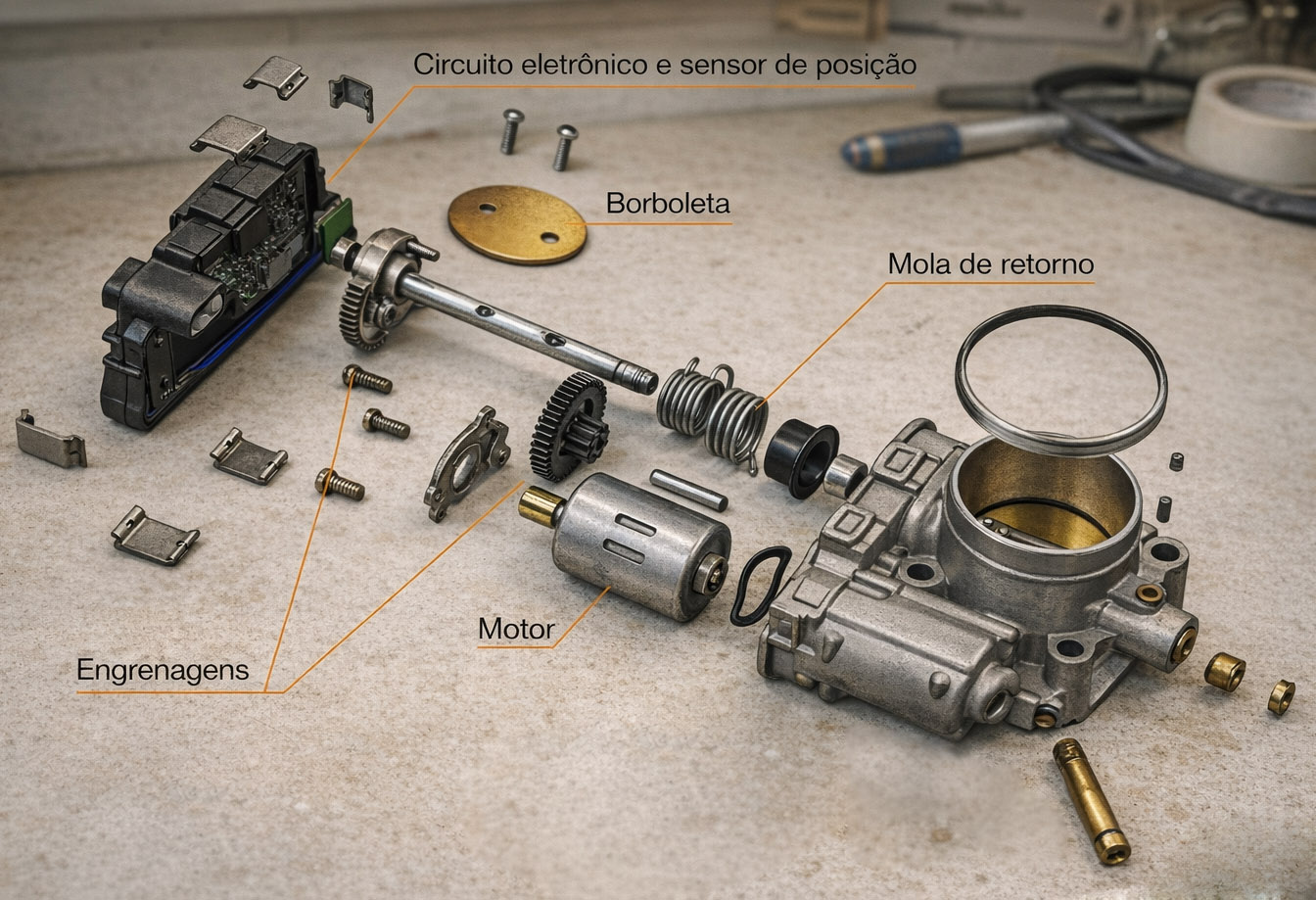 Circuito eletrônico e sensor de posição

Borboleta

Mola de retorno

Motor

Engrenagens