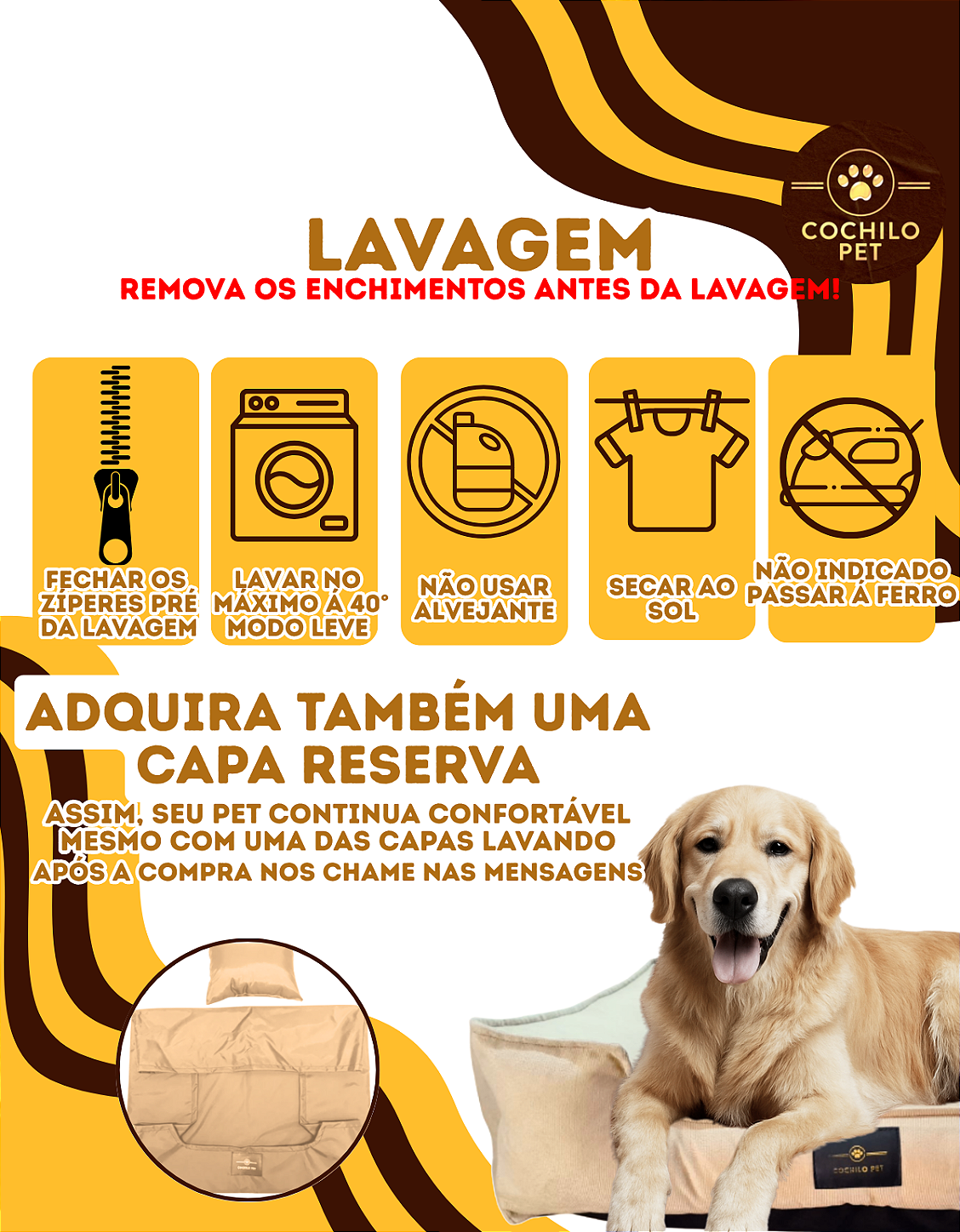 COCHILO PET

LAVAGEM
REMOVA OS ENCHIMENTOS ANTES DA LAVAGEM!

FECHAR OS ZÍPERES PRÉ DA LAVAGEM

LAVAR NO MÁXIMO Á 40° MODO LEVE

NÃO USAR ALVEJANTE

SECAR AO SOL

NÃO INDICADO PASSAR Á FERRO

ADQUIRA TAMBÉM UMA CAPA RESERVA

ASSIM, SEU PET CONTINUA CONFORTÁVEL MESMO COM UMA DAS CAPAS LAVANDO
APÓS A COMPRA NOS CHAME NAS MENSAGENS

COCHILO PET

COCHILO PET