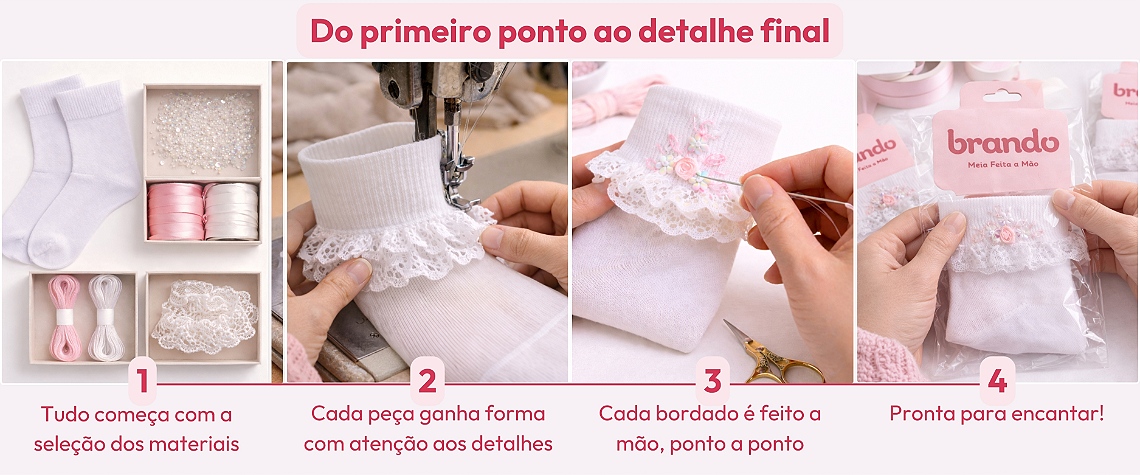 Do primeiro ponto ao detalhe final

brando
Meia Feita a Mão

1
Tudo começa com a seleção dos materiais

2
Cada peça ganha forma com atenção aos detalhes

3
Cada bordado é feito a mão, ponto a ponto

4
Pronta para encantar!