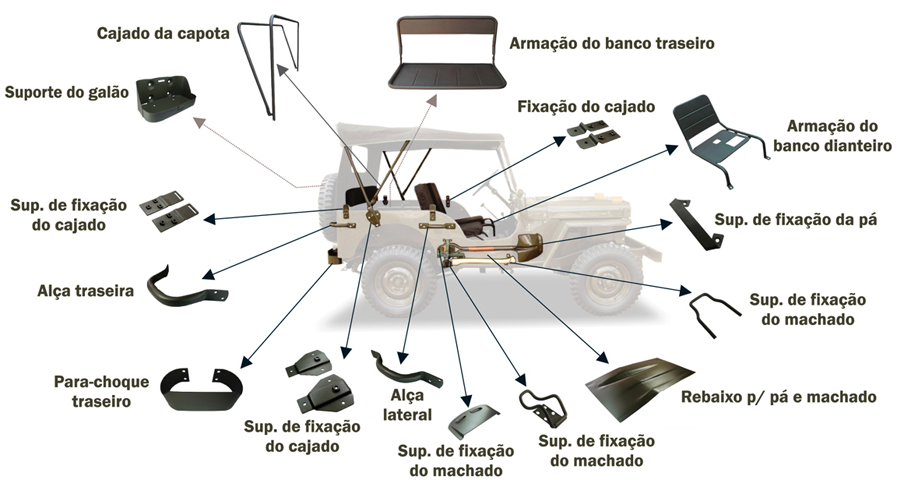 Cajado da capota

Armação do banco traseiro

Suporte do galão

Fixação do cajado

Armação do banco dianteiro

Sup. de fixação do cajado

Sup. de fixação da pá

Alça traseira

Sup. de fixação do machado

Para-choque traseiro

Sup. de fixação do cajado

Alça lateral

Sup. de fixação do machado

Sup. de fixação do machado

Rebaixo p/ pá e machado