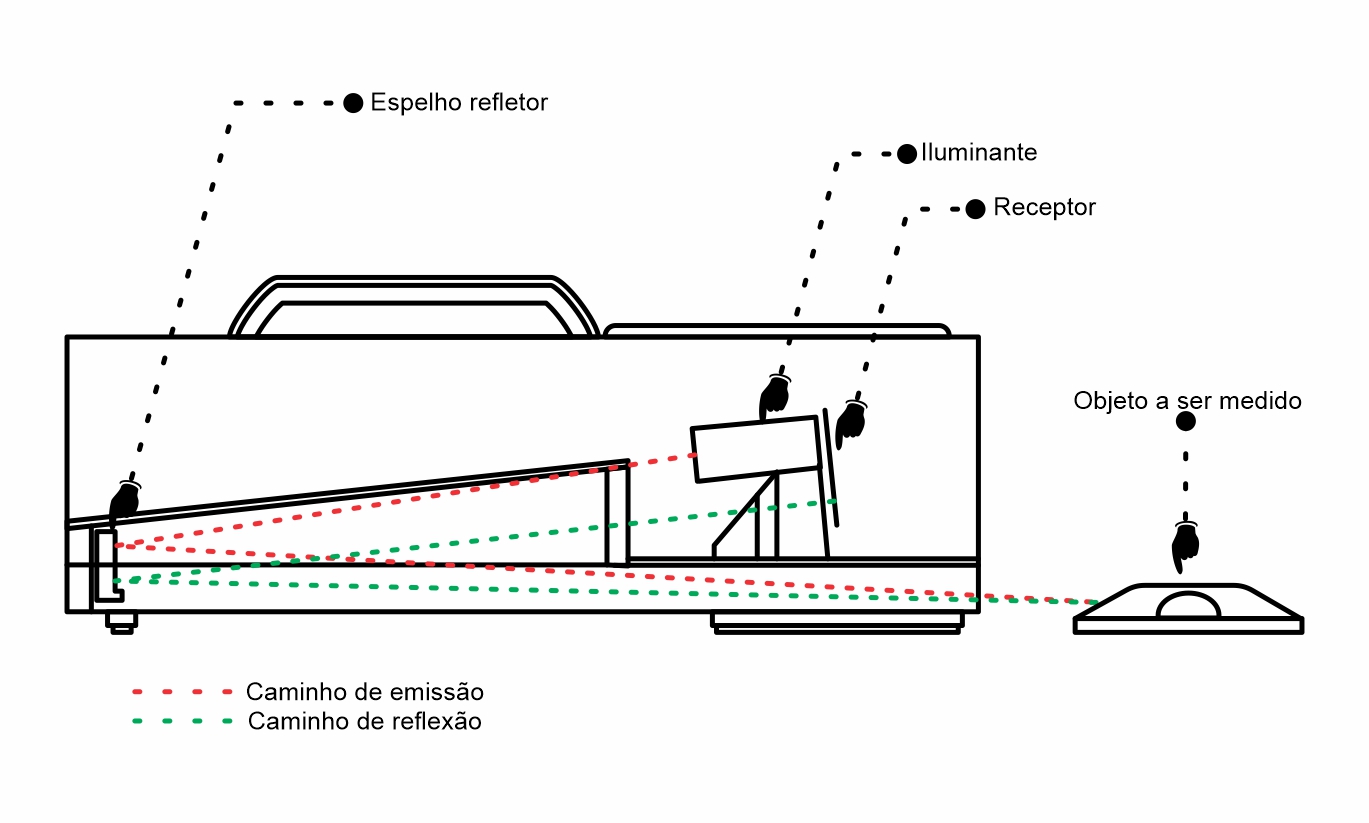 Espelho refletor

Iluminante

Receptor

Objeto a ser medido

Caminho de emissão
Caminho de reflexão