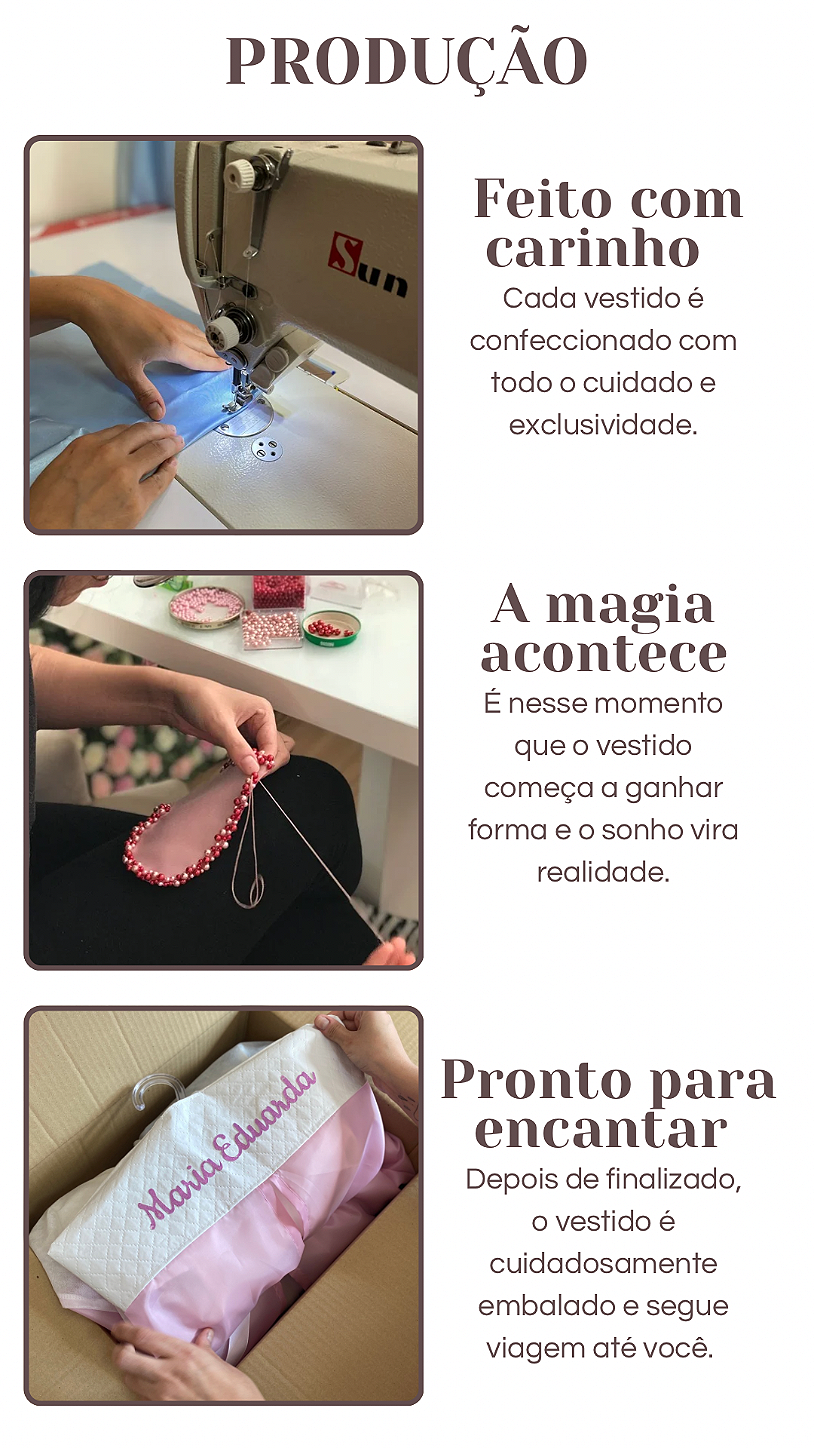 PRODUÇÃO

Sun

Feito com carinho

Cada vestido é confeccionado com todo o cuidado e exclusividade.

A magia acontece

É nesse momento que o vestido começa a ganhar forma e o sonho vira realidade.

Maria Eduarda

Pronto para encantar

Depois de finalizado, o vestido é cuidadosamente embalado e segue viagem até você.