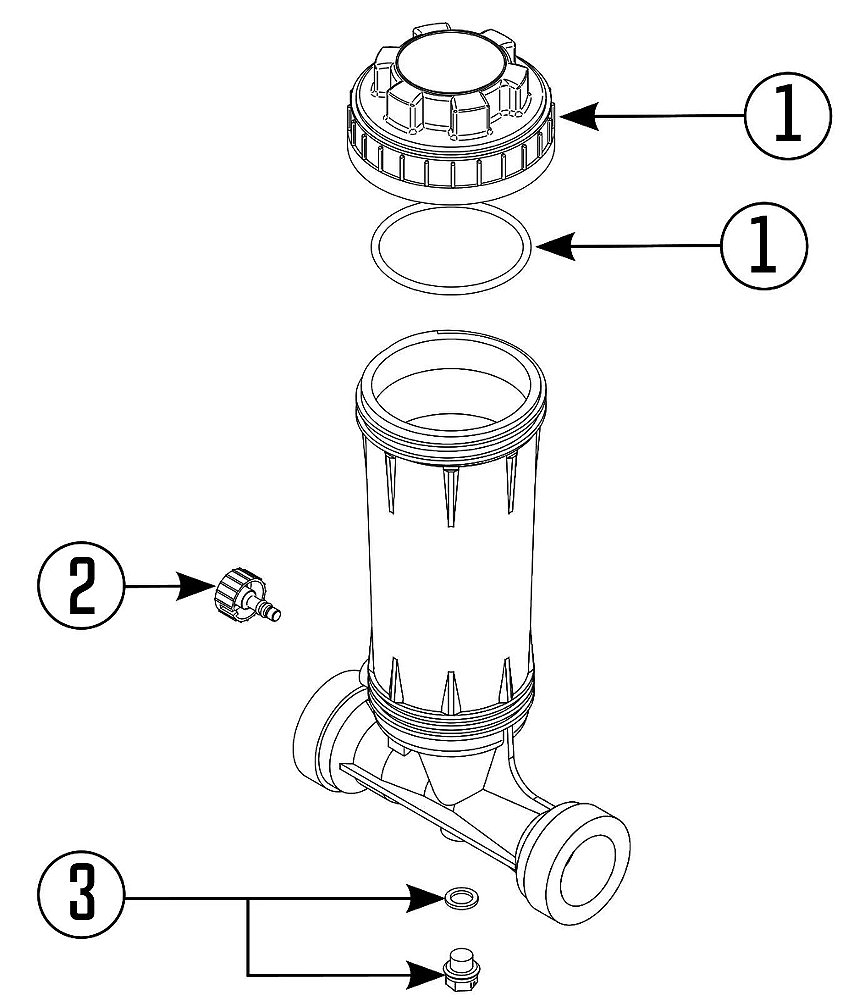 1
1
2
3