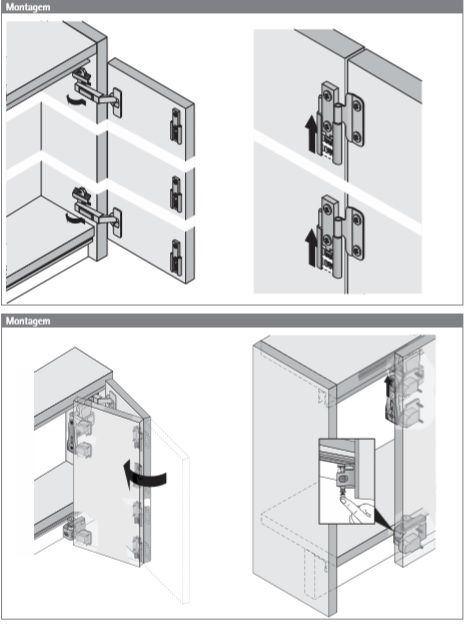 Montagem

Montagem